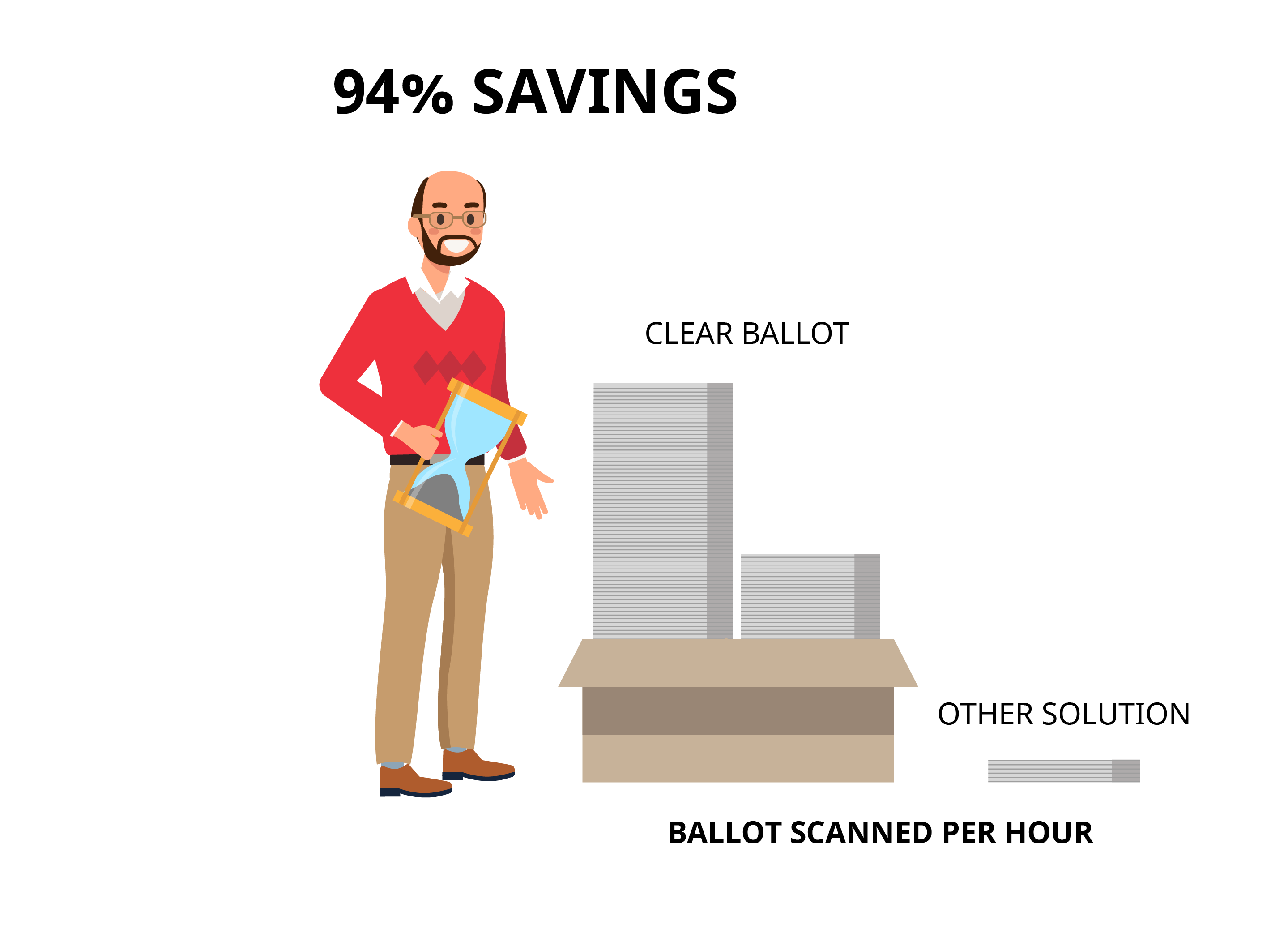 94% SAVINGS

CLEAR BALLOT

OTHER SOLUTION

BALLOT SCANNED PER HOUR